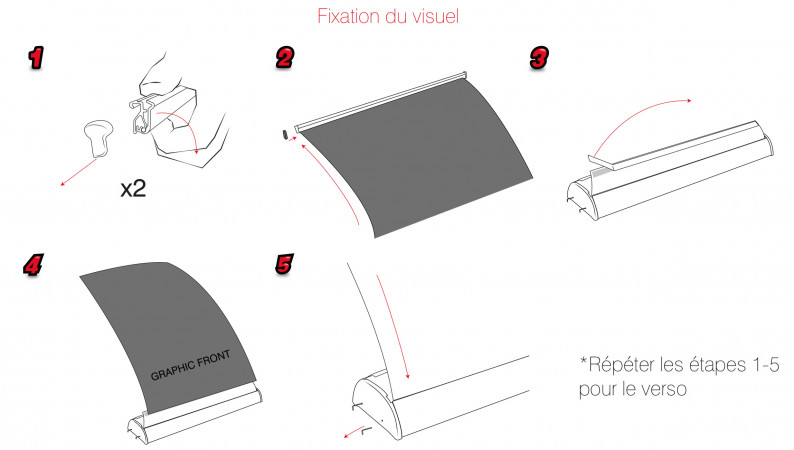 Fixation du visuel

1

x2

2

3

4

GRAPHIC FRONT

5

*Répéter les étapes 1-5 pour le verso